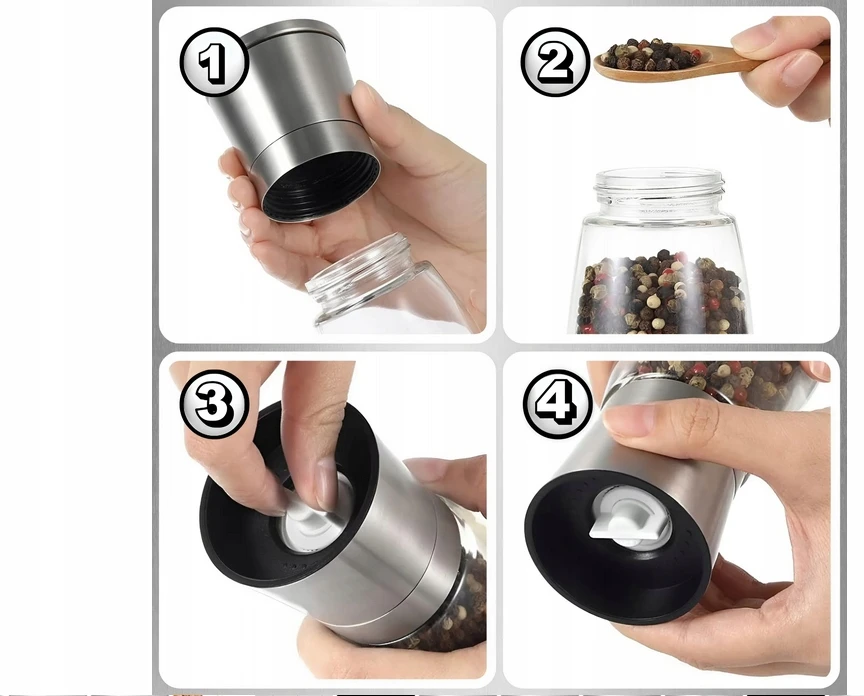 1

2

3

4