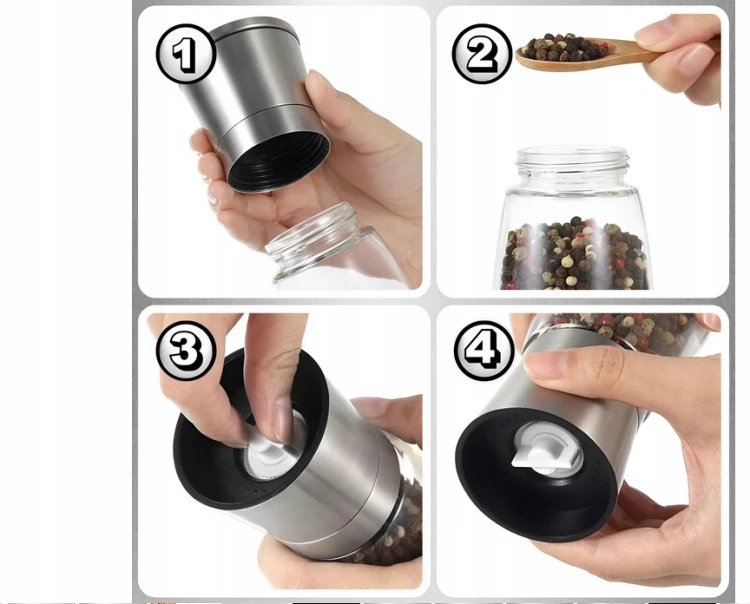 1

2

3

4