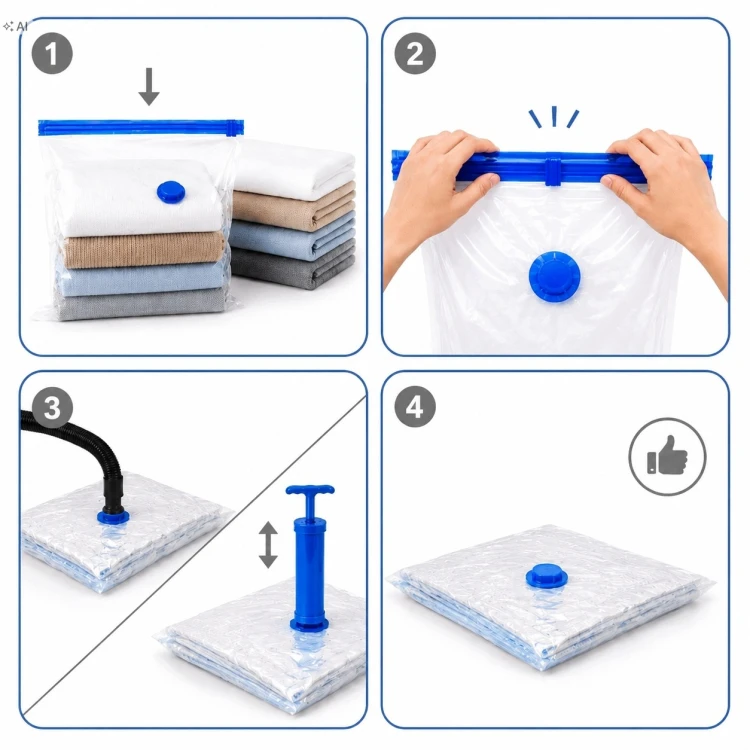 AI

1

2

3

4